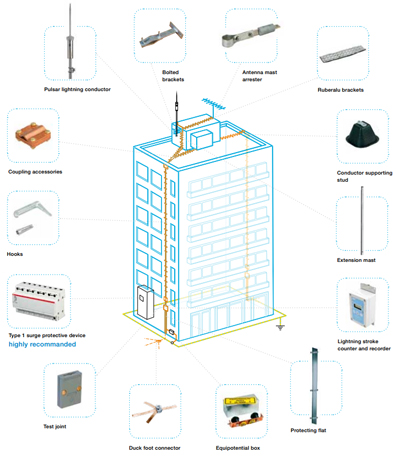 Pulsar lightning conductor

Bolted brackets

Antenna mast arrester

Ruberalu brackets

Coupling accessories

Conductor supporting stud

Hooks

Extension mast

Type 1 surge protective device
highly recommanded

Lightning stroke counter and recorder

Test joint

Duck foot connector

Equipotential box

Protecting flat